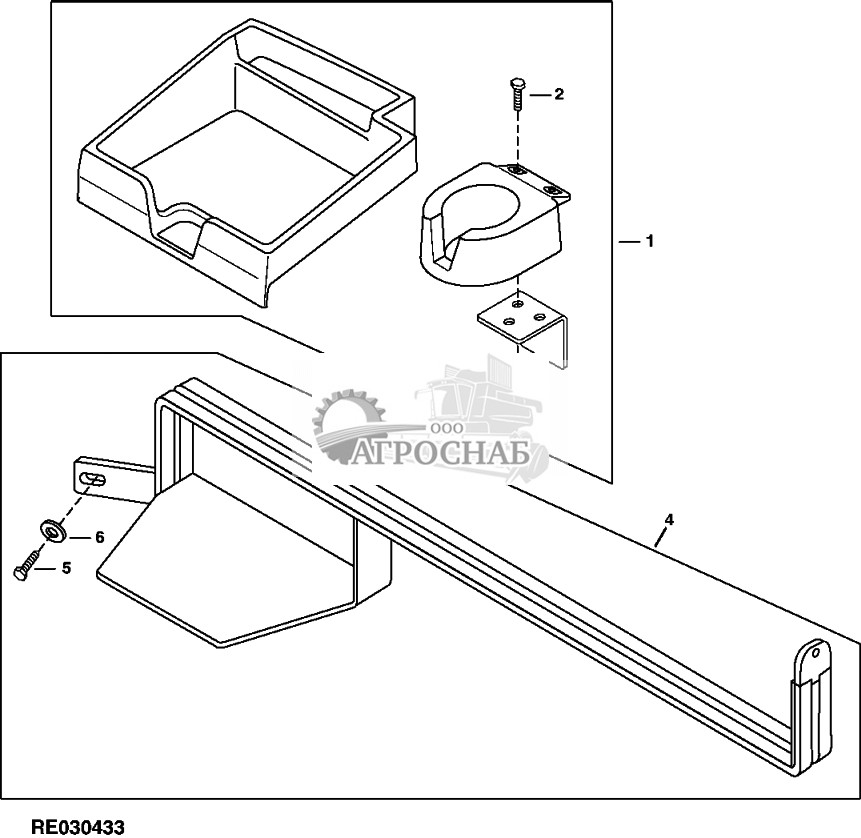 2
1
ООО
АГРОСНАБ
4
6
5
RE030433